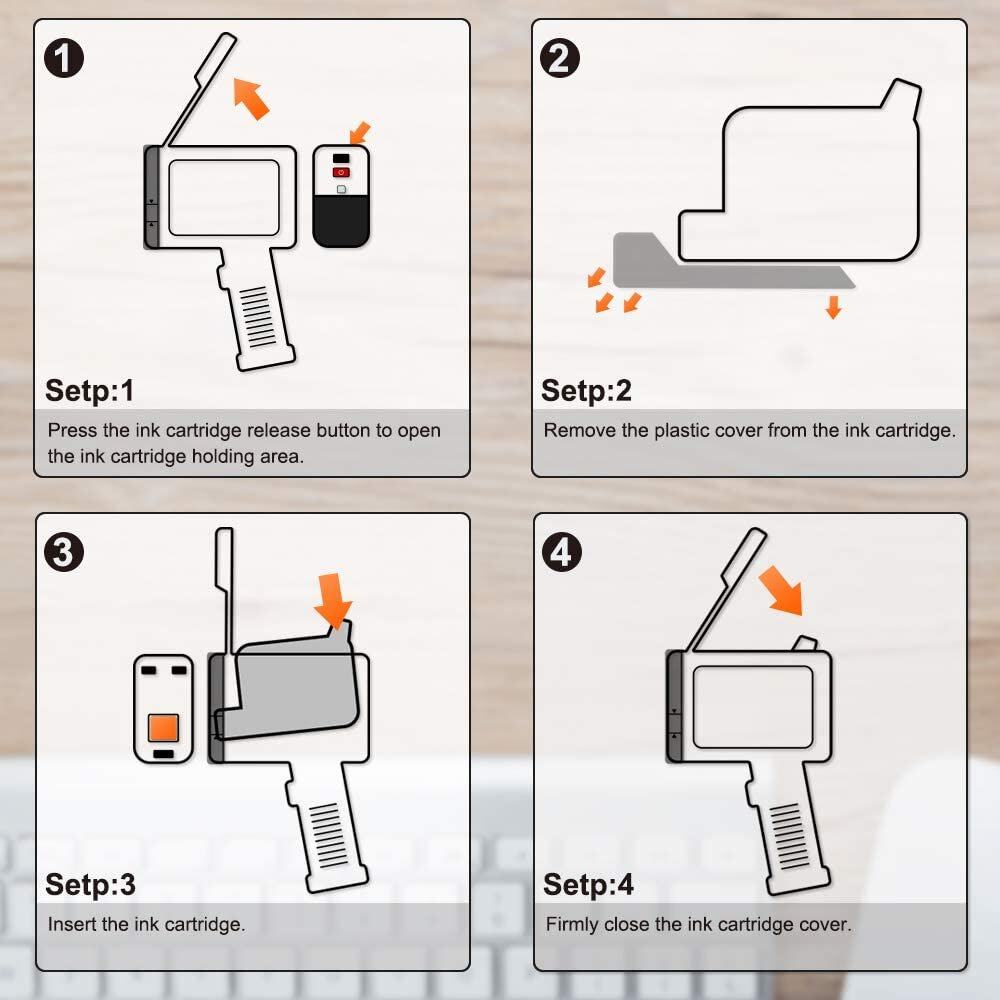 1

Setp:1

Press the ink cartridge release button to open the ink cartridge holding area.

2

Setp:2

Remove the plastic cover from the ink cartridge.

3

Setp:3

Insert the ink cartridge.

4

Setp:4

Firmly close the ink cartridge cover.